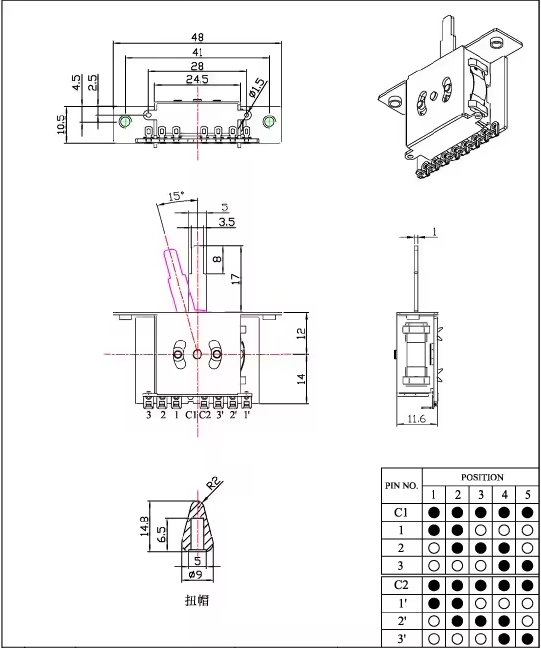 48
41
28
24.5
4.5
2.5
10.5
ø1.5

15°
5
3.5
8
17
12
14
3 2 1 C1 C2 3' 2' 1'

1
11.6

R2
14.8
6.5
5
ø9
扭帽

| PIN NO. | POSITION 1 | 2 | 3 | 4 | 5 |
|---|---|---|---|---|---|
| C1 | ● | ● | ● | ● | ● |
| 1 | ● | ● | ○ | ○ | ○ |
| 2 | ○ | ● | ● | ● | ○ |
| 3 | ○ | ○ | ○ | ● | ● |
| C2 | ● | ● | ● | ● | ● |
| 1' | ● | ● | ○ | ○ | ○ |
| 2' | ○ | ● | ● | ● | ○ |
| 3' | ○ | ○ | ○ | ● | ● |